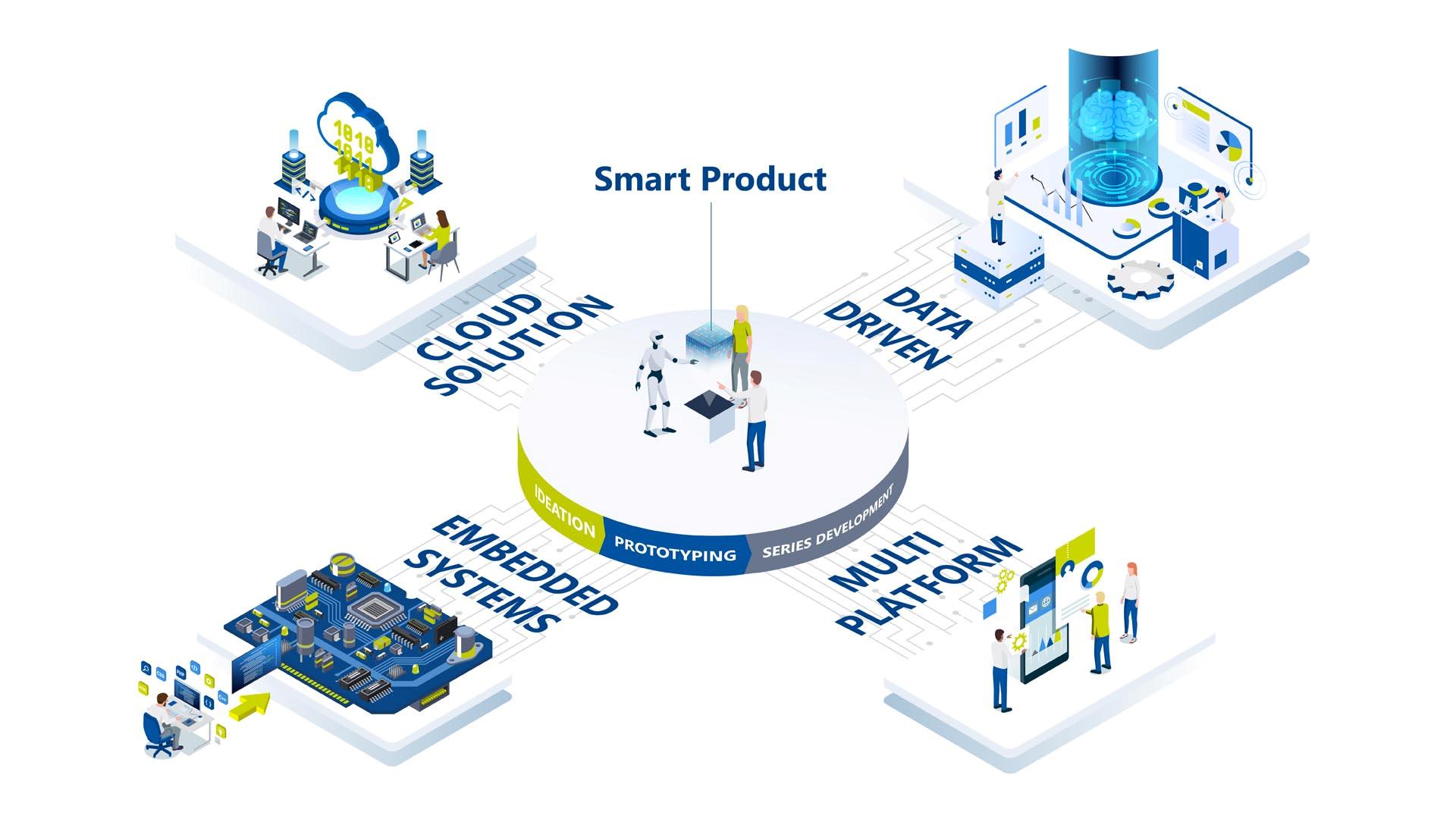 Smart Product

CLOUD SOLUTION

DATA DRIVEN

IDEATION

PROTOTYPING

SERIES DEVELOPMENT

EMBEDDED SYSTEMS

MULTI PLATFORM